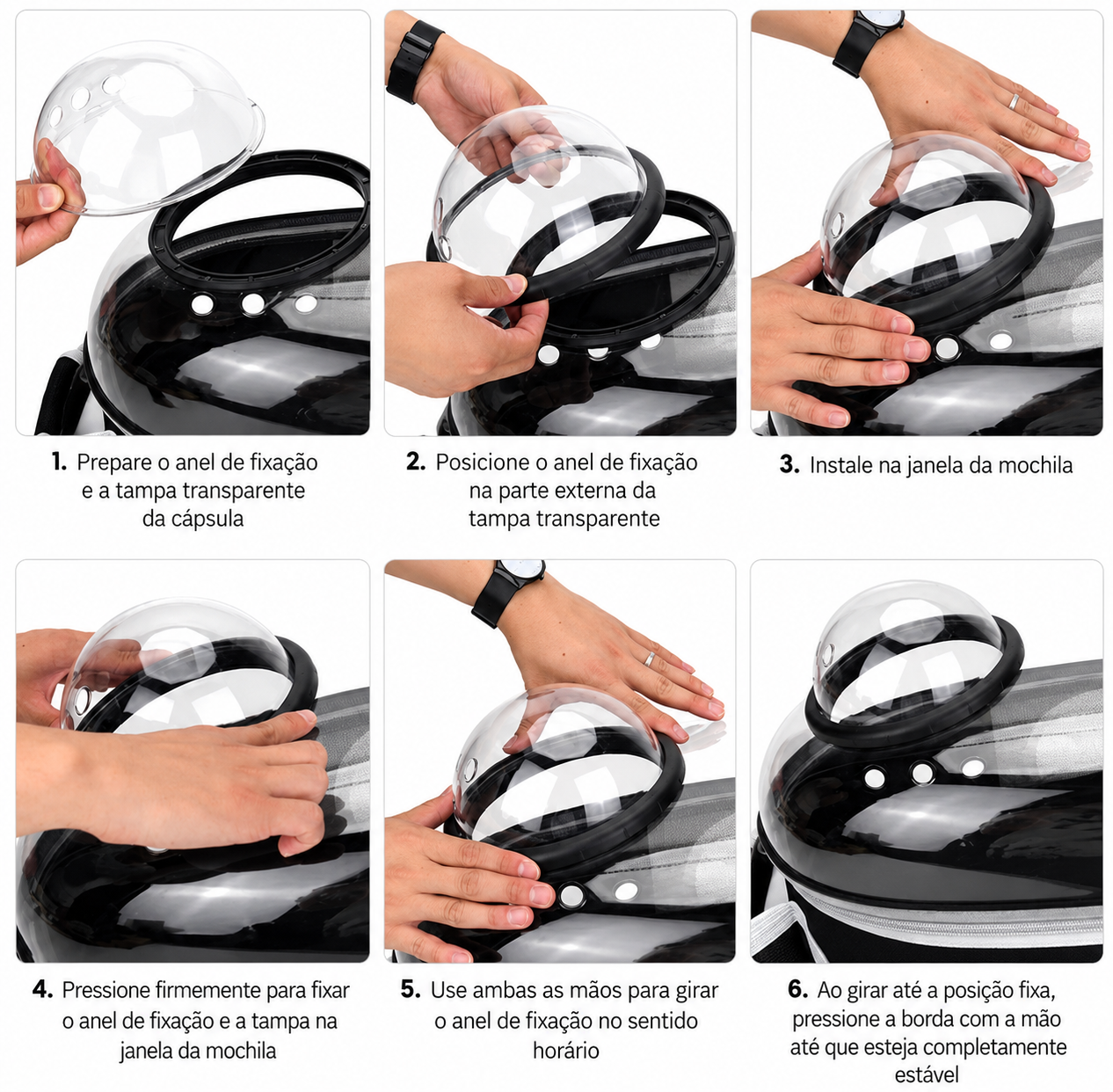 1. Prepare o anel de fixação e a tampa transparente da cápsula

2. Posicione o anel de fixação na parte externa da tampa transparente

3. Instale na janela da mochila

4. Pressione firmemente para fixar o anel de fixação e a tampa na janela da mochila

5. Use ambas as mãos para girar o anel de fixação no sentido horário

6. Ao girar até a posição fixa, pressione a borda com a mão até que esteja completamente estável